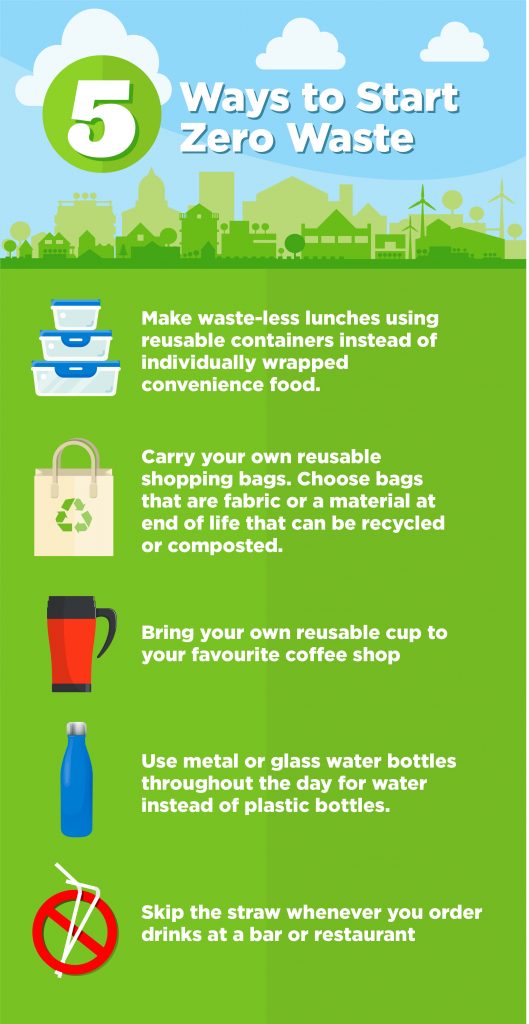 5 Ways to Start Zero Waste

Make waste-less lunches using reusable containers instead of individually wrapped convenience food.

Carry your own reusable shopping bags. Choose bags that are fabric or a material at end of life that can be recycled or composted.

Bring your own reusable cup to your favourite coffee shop

Use metal or glass water bottles throughout the day for water instead of plastic bottles.

Skip the straw whenever you order drinks at a bar or restaurant