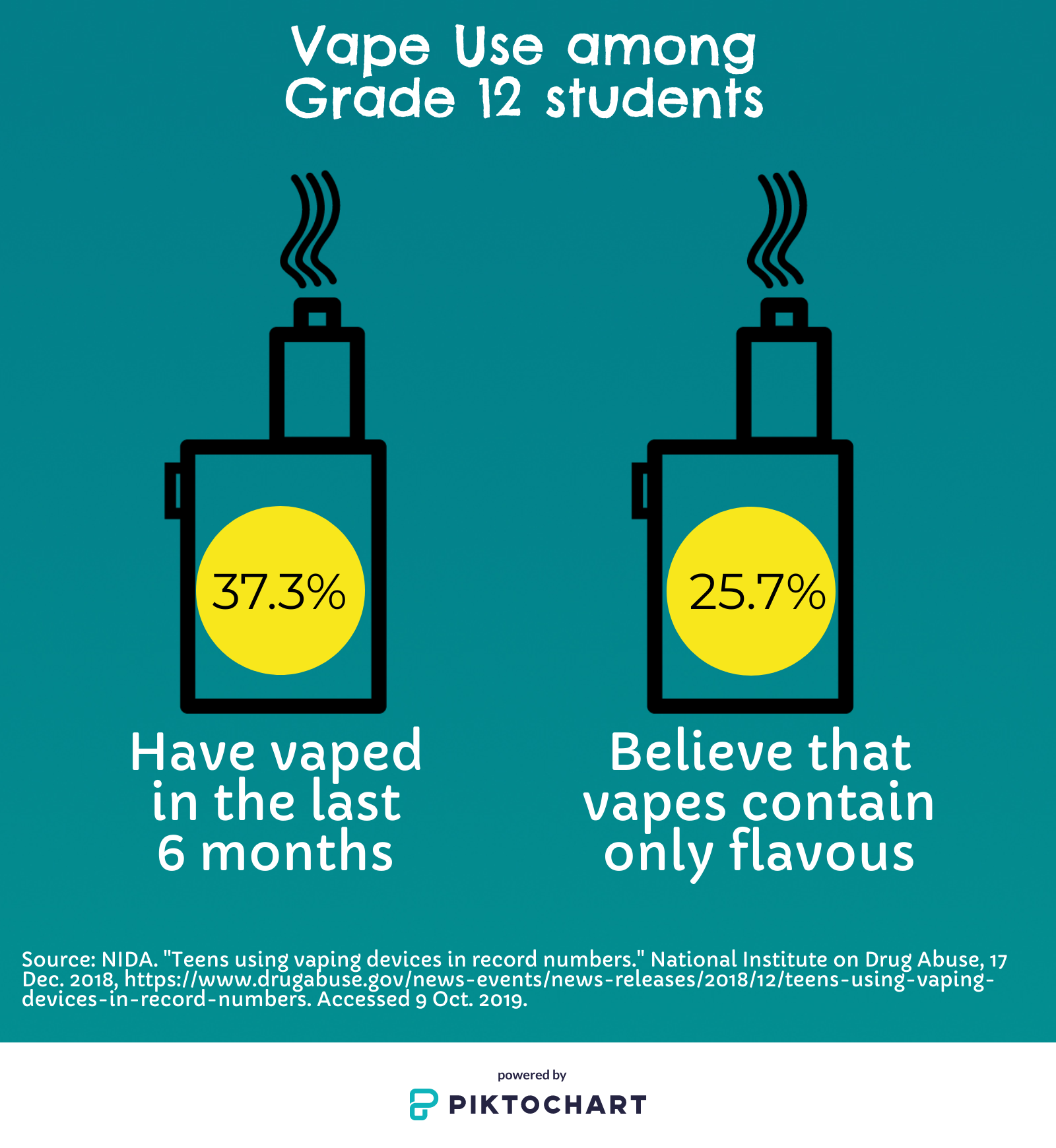 Vape Use among Grade 12 students

37.3%

Have vaped in the last 6 months

25.7%

Believe that vapes contain only flavous

Source: NIDA. "Teens using vaping devices in record numbers." National Institute on Drug Abuse, 17 Dec. 2018, https://www.drugabuse.gov/news-events/news-releases/2018/12/teens-using-vaping-devices-in-record-numbers. Accessed 9 Oct. 2019.

powered by
PIKTOCHART