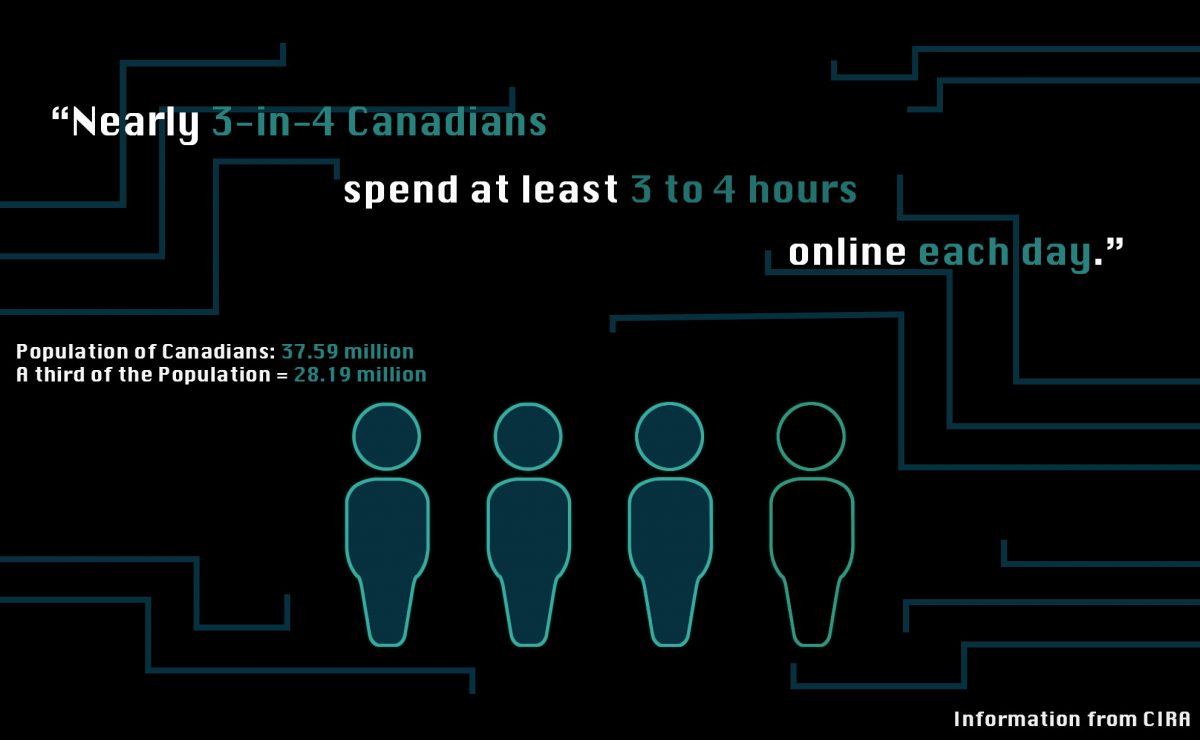 “Nearly 3-in-4 Canadians spend at least 3 to 4 hours online each day.”

Population of Canadians: 37.59 million
A third of the Population = 28.19 million

Information from CIRA