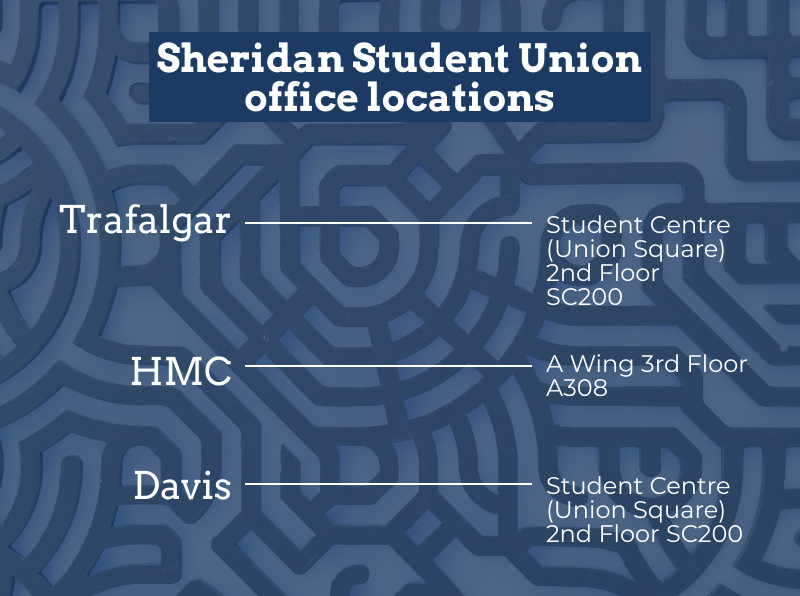 Sheridan Student Union office locations

Trafalgar

Student Centre (Union Square) 2nd Floor SC200

HMC

A Wing 3rd Floor A308

Davis

Student Centre (Union Square) 2nd Floor SC200